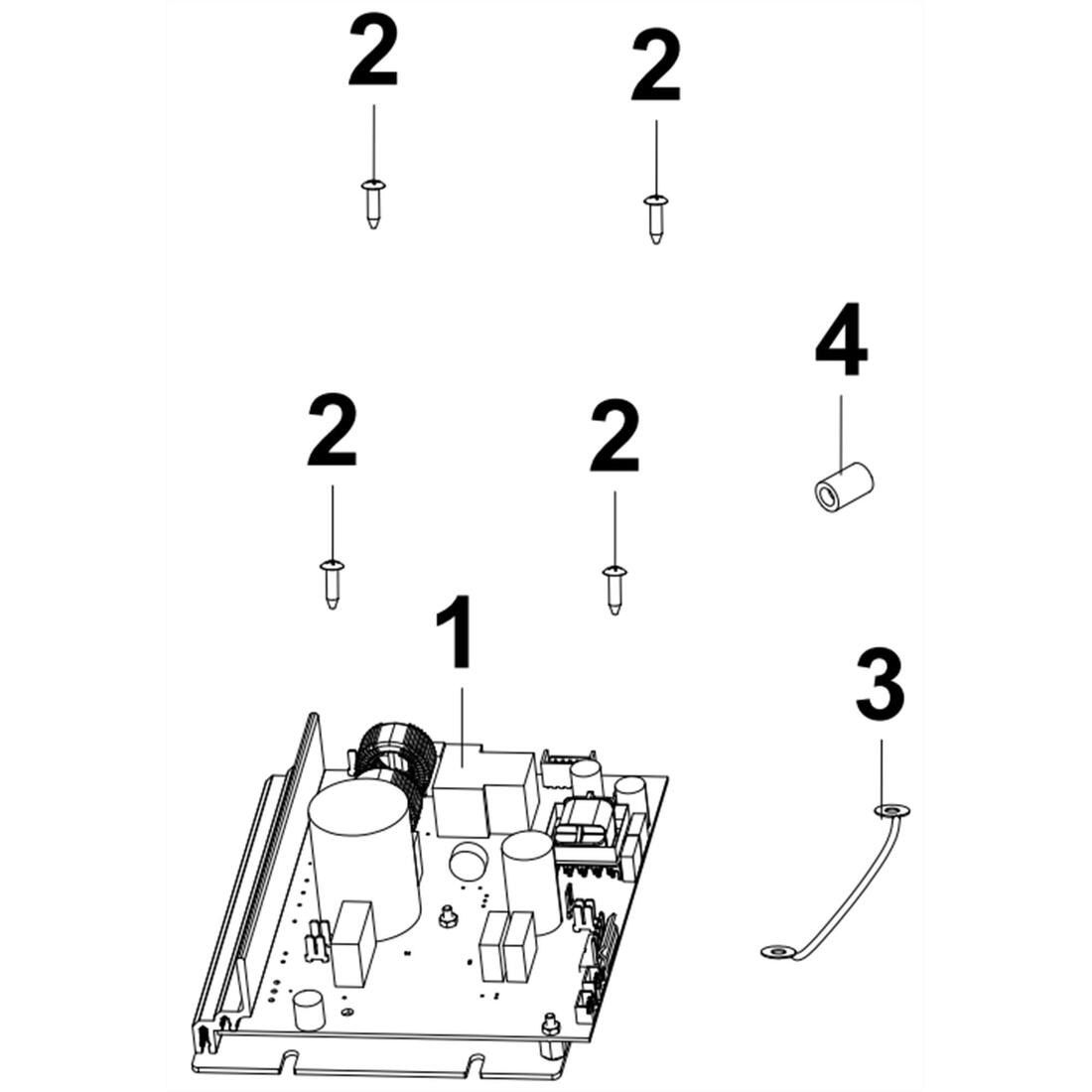 2
2
4
2
2
1
3